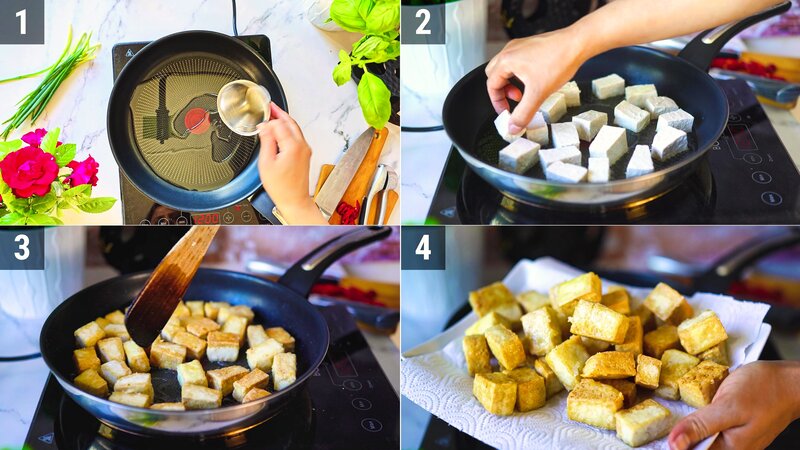 1

2

3

4