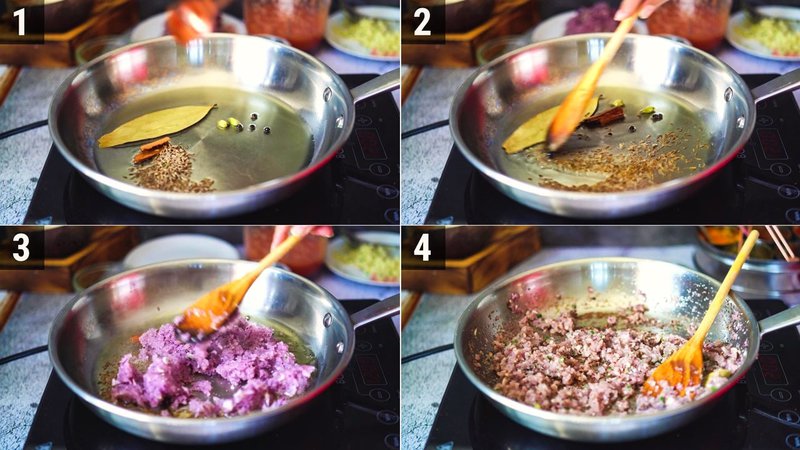 1
2
3
4