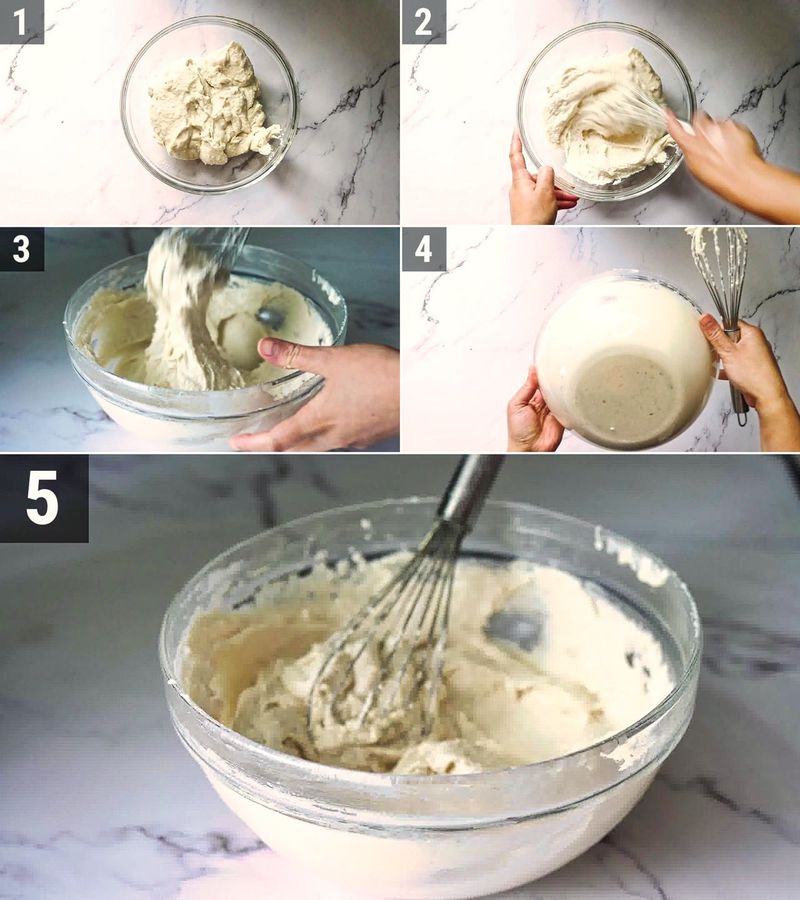 1
2
3
4
5